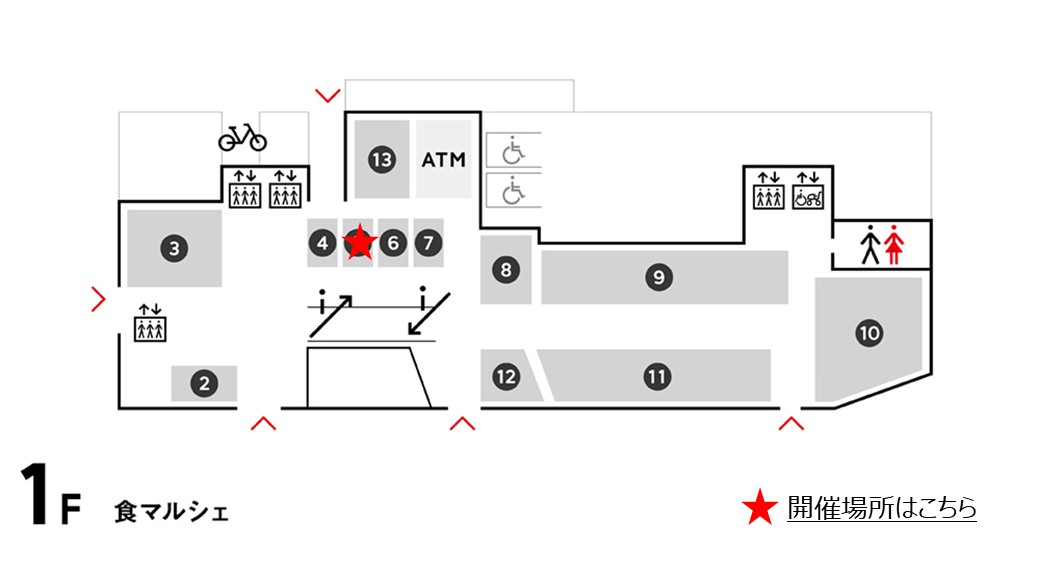 13 ATM
3
4 6 7
8 9
10
2
12 11

1F 食マルシェ

★ 開催場所はこちら